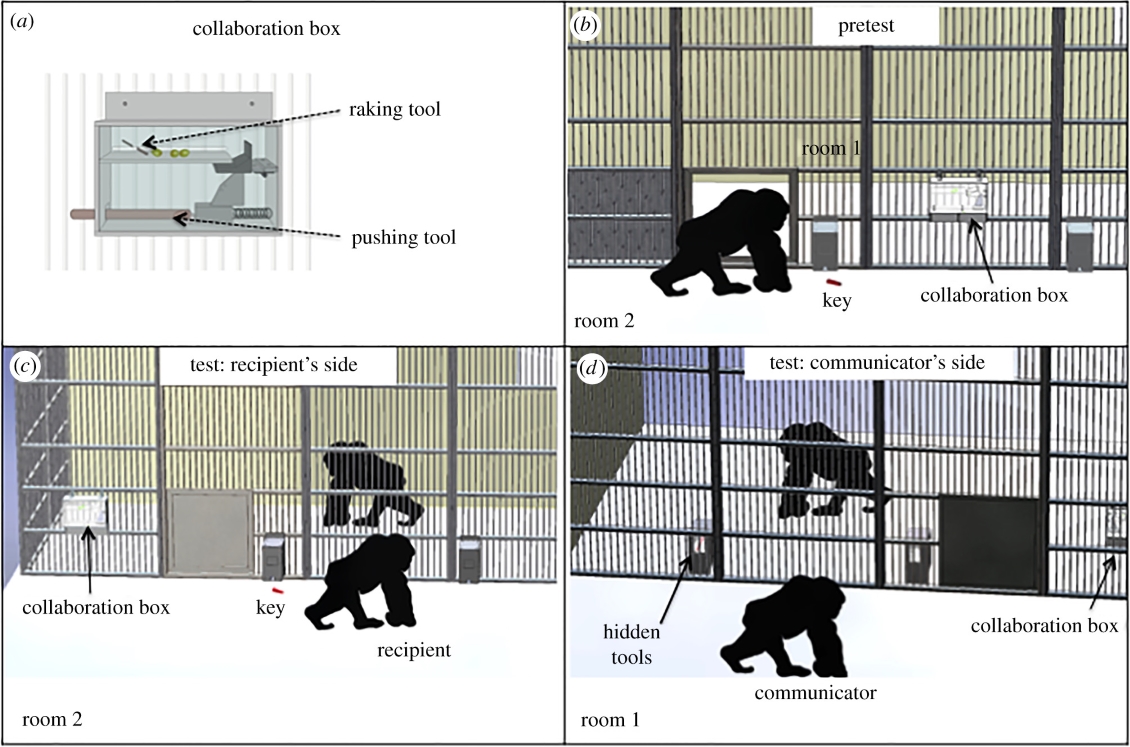 (a)
collaboration box
raking tool
pushing tool

(b)
pretest
room 1
key
collaboration box
room 2

(c)
test: recipient's side
collaboration box
key
recipient
room 2

(d)
test: communicator's side
hidden tools
collaboration box
communicator
room 1